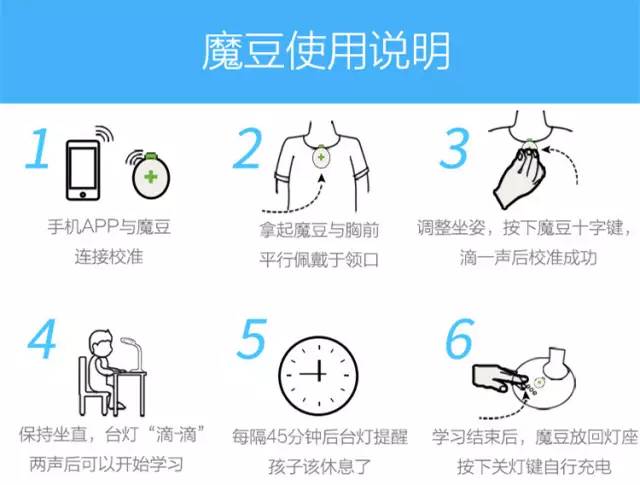 魔豆使用说明

1
手机APP与魔豆连接校准

2
拿起魔豆与胸前平行佩戴于领口

3
调整坐姿，按下魔豆十字键，滴一声后校准成功

4
保持坐直，台灯“滴-滴”两声后可以开始学习

5
每隔45分钟后台灯提醒孩子该休息了

6
学习结束后，魔豆放回灯座按下关灯键自行充电